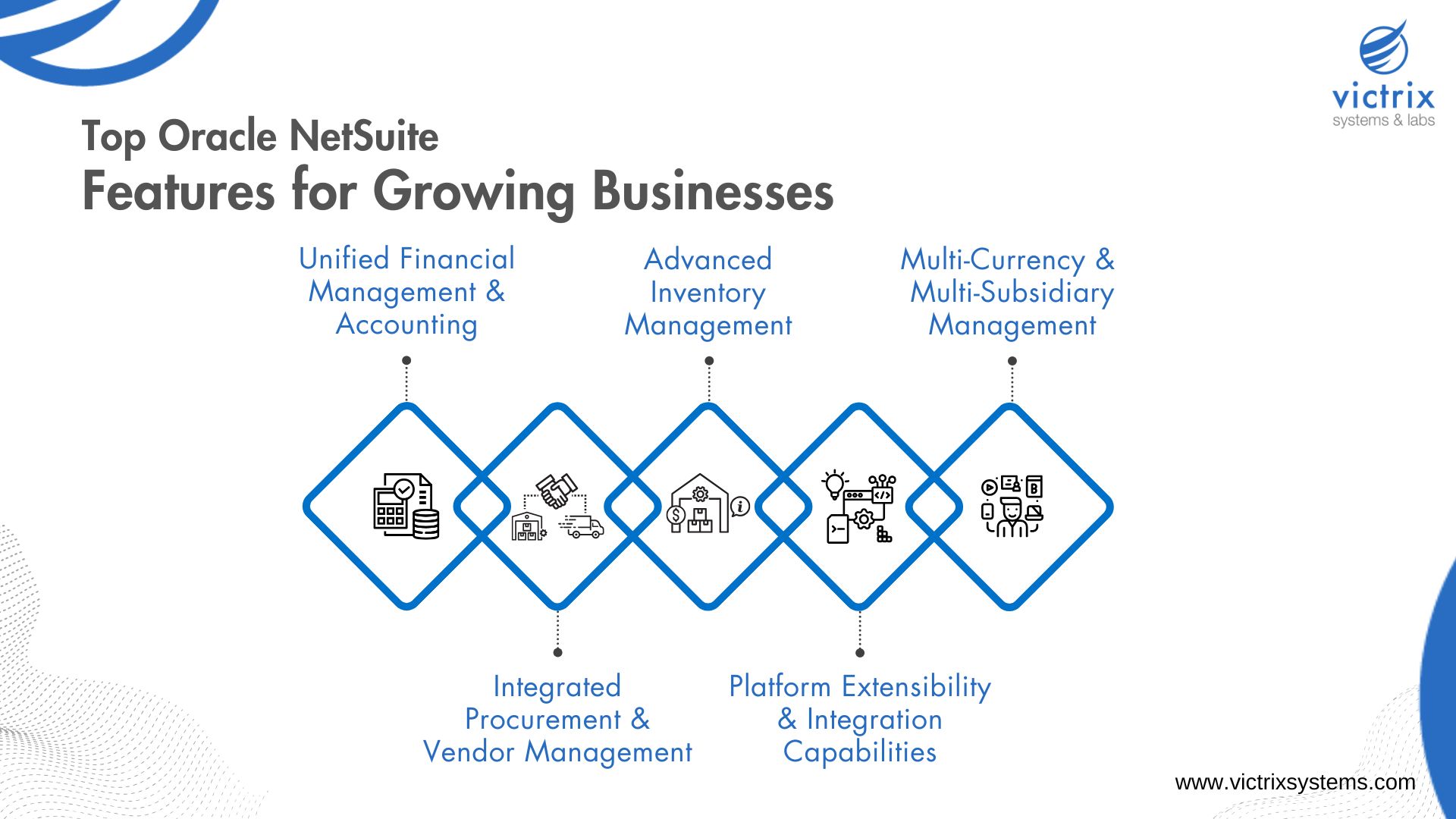 victrix
systems & labs

Top Oracle NetSuite
Features for Growing Businesses

Unified Financial Management & Accounting

Advanced Inventory Management

Multi-Currency & Multi-Subsidiary Management

Integrated Procurement & Vendor Management

Platform Extensibility & Integration Capabilities

www.victrixsystems.com